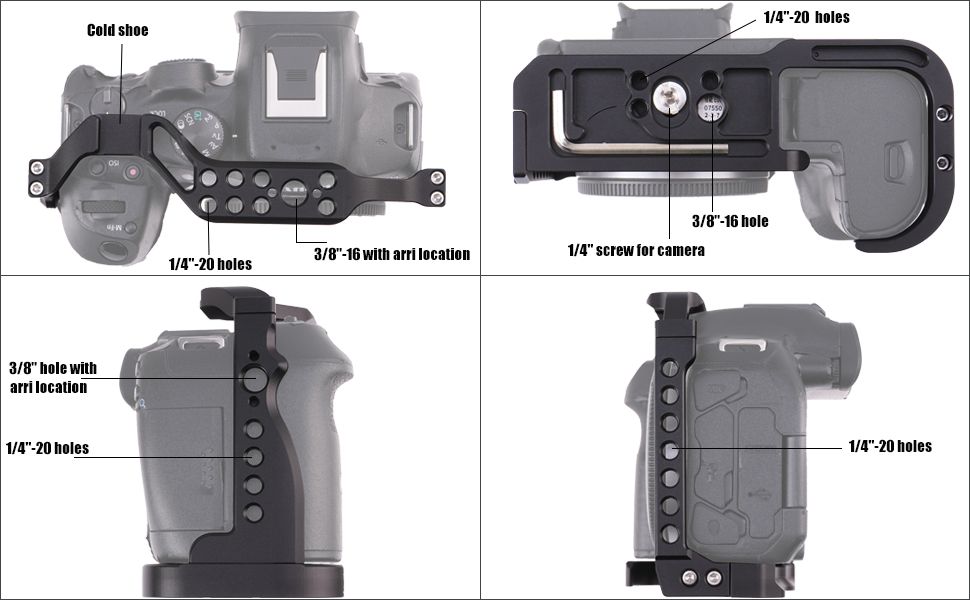 Cold shoe

1/4"-20 holes

3/8"-16 with arri location

1/4"-20 holes

3/8"-16 hole

1/4" screw for camera

3/8" hole with arri location

1/4"-20 holes

1/4"-20 holes